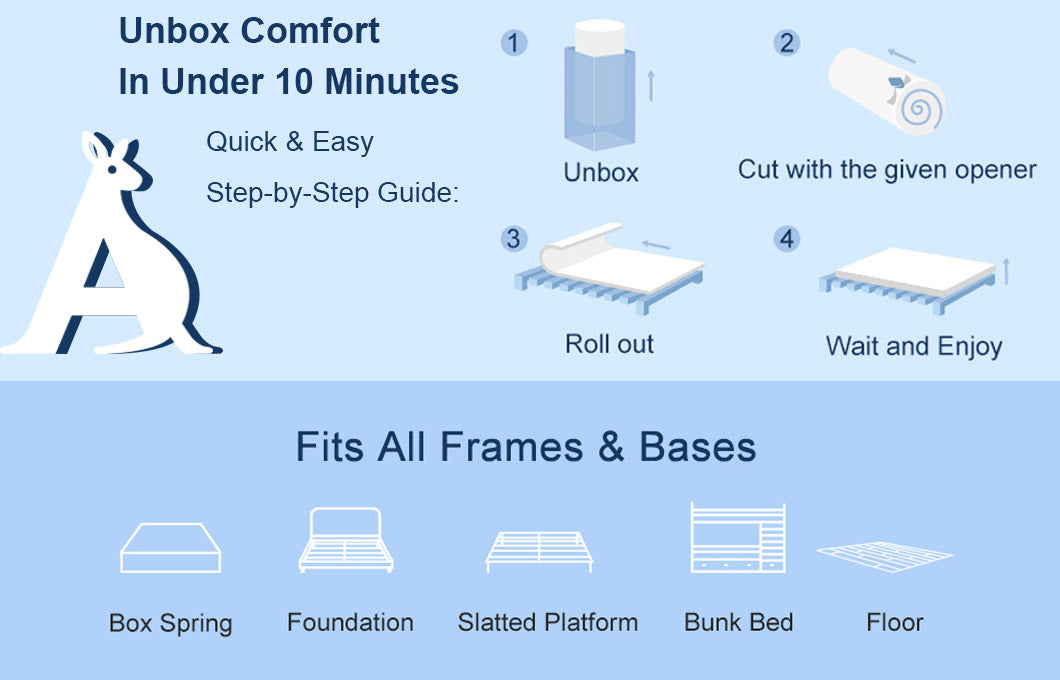 Unbox Comfort
In Under 10 Minutes

Quick & Easy
Step-by-Step Guide:

A

1
Unbox

2
Cut with the given opener

3
Roll out

4
Wait and Enjoy

Fits All Frames & Bases

Box Spring

Foundation

Slatted Platform

Bunk Bed

Floor