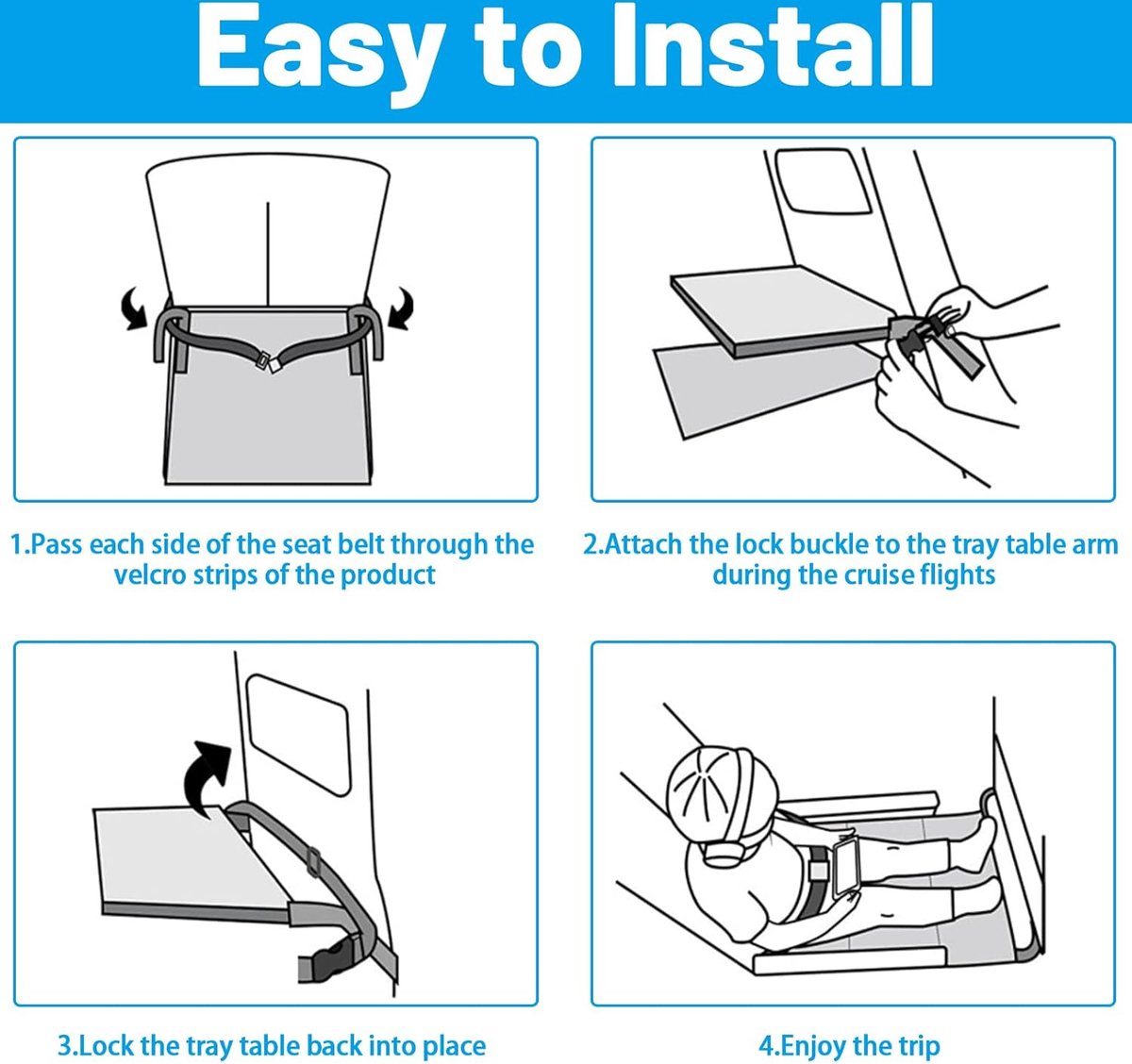 Easy to Install

1.Pass each side of the seat belt through the velcro strips of the product

2.Attach the lock buckle to the tray table arm during the cruise flights

3.Lock the tray table back into place

4.Enjoy the trip