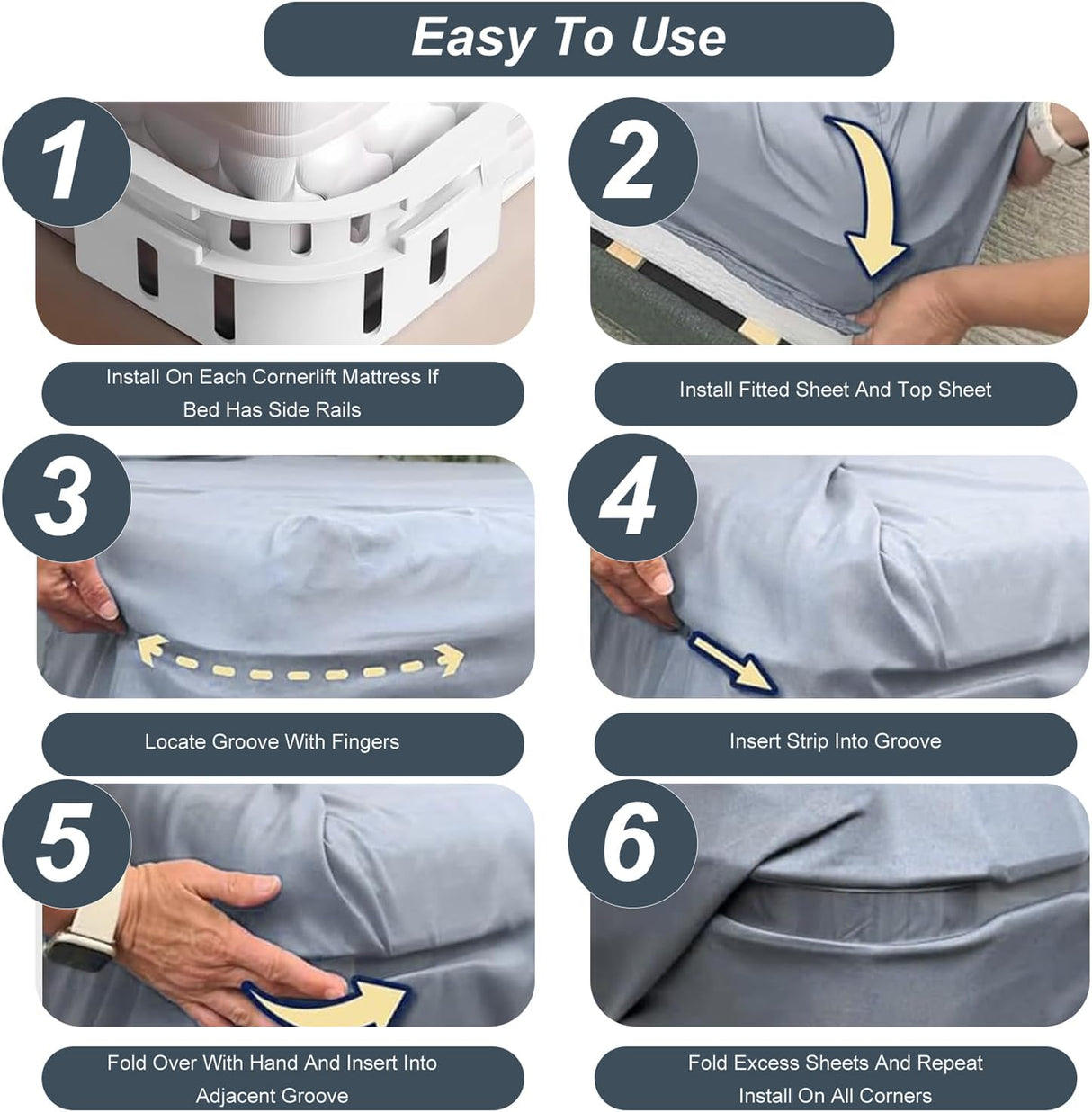 Easy To Use

1

Install On Each Cornerlift Mattress If Bed Has Side Rails

2

Install Fitted Sheet And Top Sheet

3

Locate Groove With Fingers

4

Insert Strip Into Groove

5

Fold Over With Hand And Insert Into Adjacent Groove

6

Fold Excess Sheets And Repeat Install On All Corners