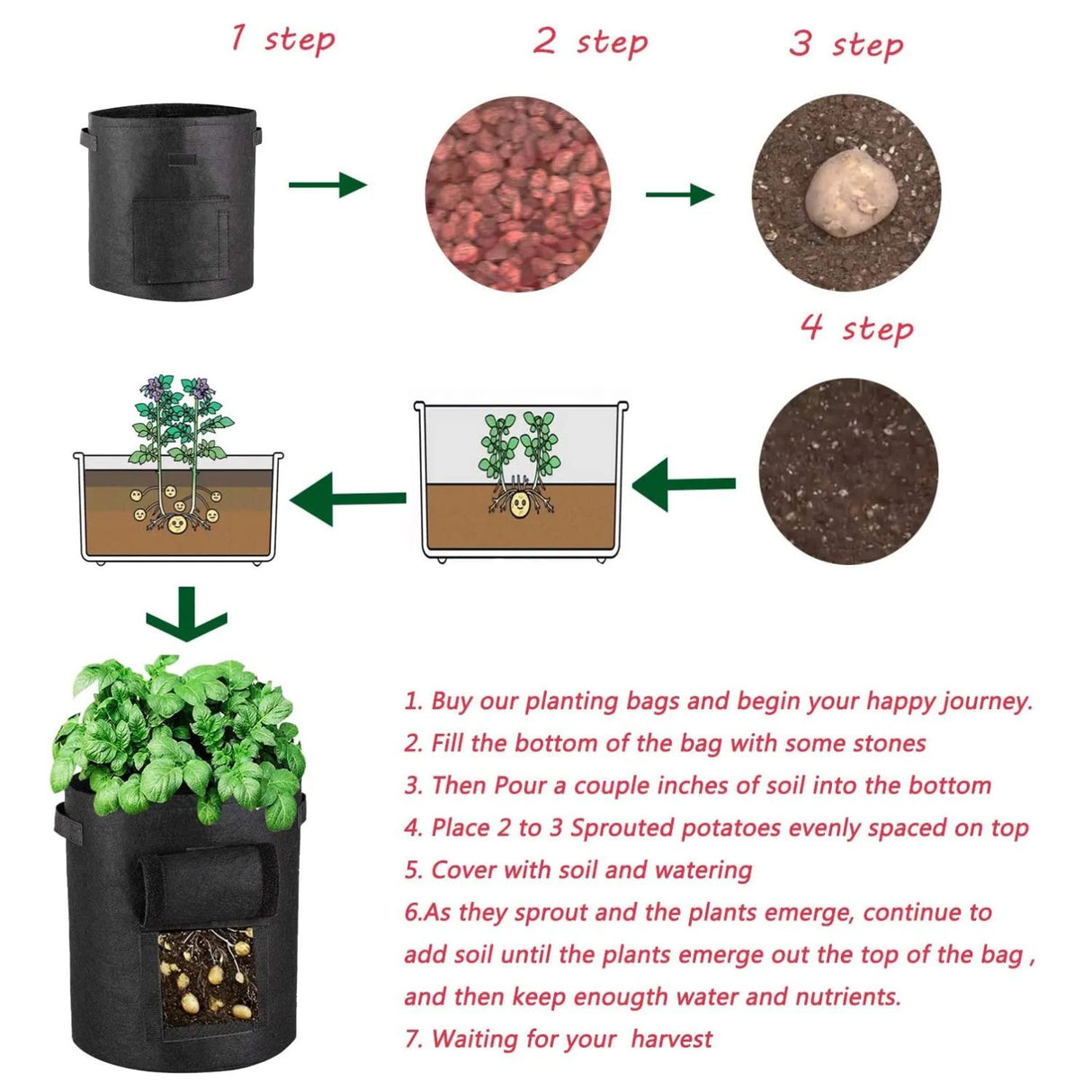 1 step

2 step

3 step

4 step

1. Buy our planting bags and begin your happy journey.
2. Fill the bottom of the bag with some stones
3. Then Pour a couple inches of soil into the bottom
4. Place 2 to 3 Sprouted potatoes evenly spaced on top
5. Cover with soil and watering
6.As they sprout and the plants emerge, continue to add soil until the plants emerge out the top of the bag , and then keep enougth water and nutrients.
7. Waiting for your harvest