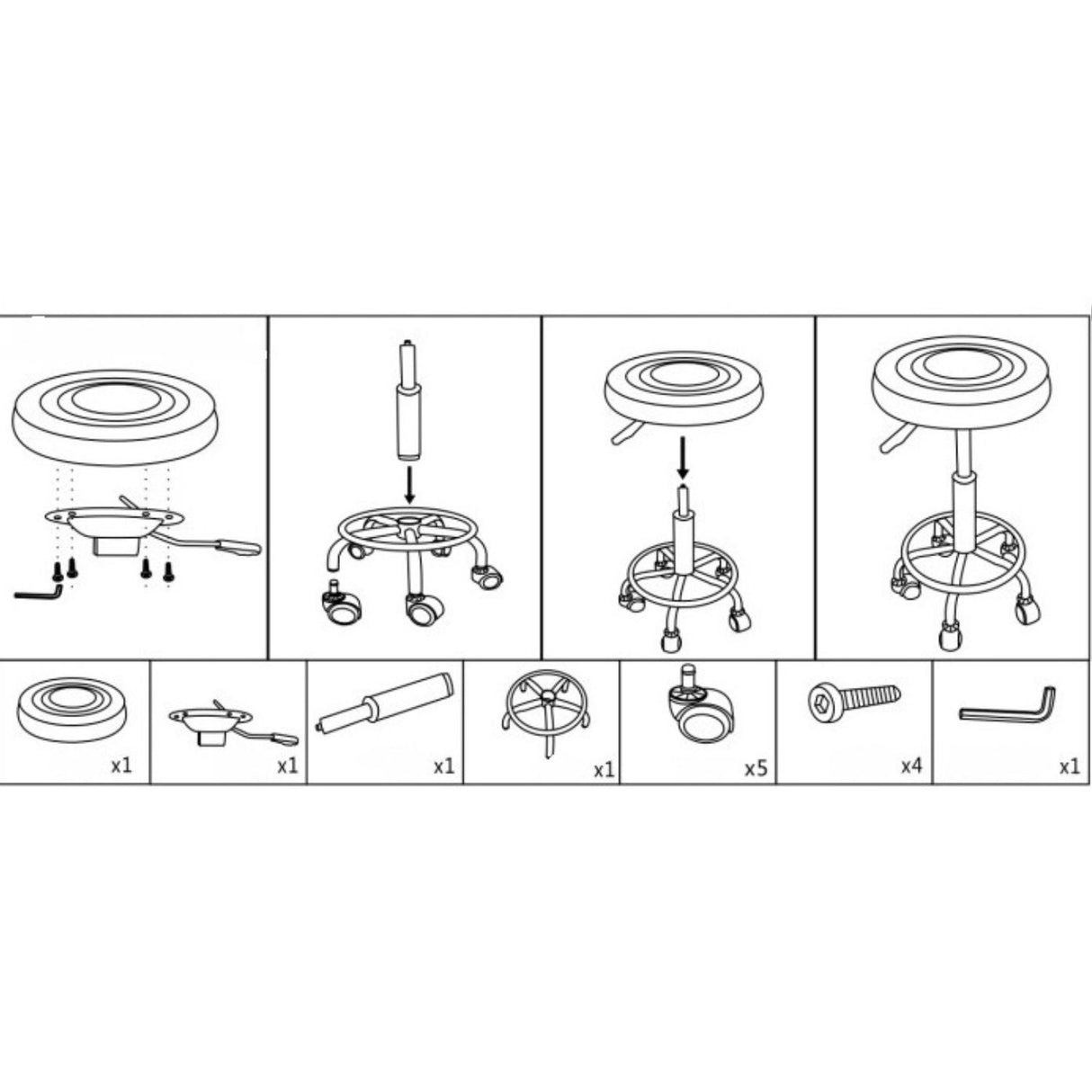 x1

x1

x1

x1

x5

x4

x1