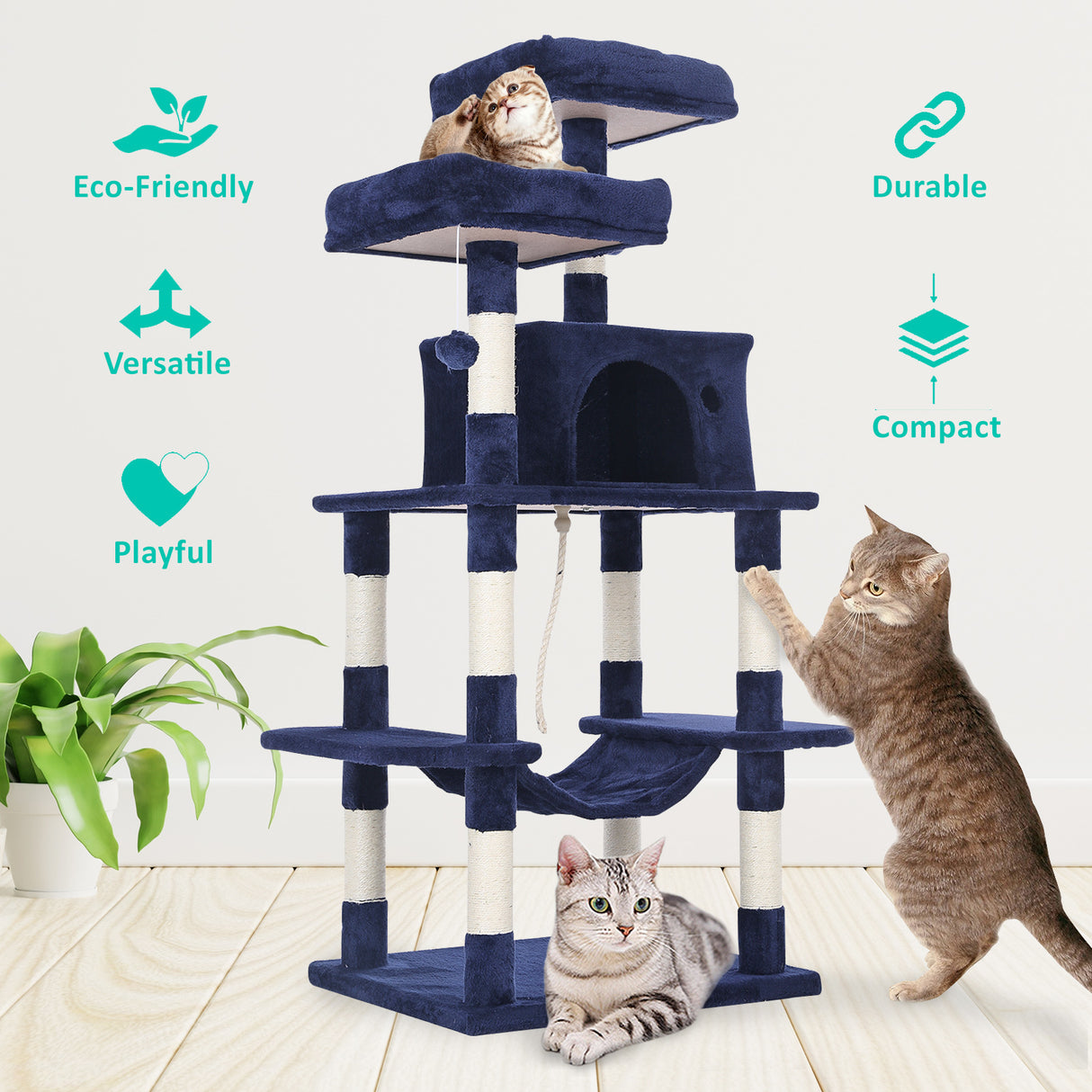 Eco-Friendly

Versatile

Playful

Durable

Compact