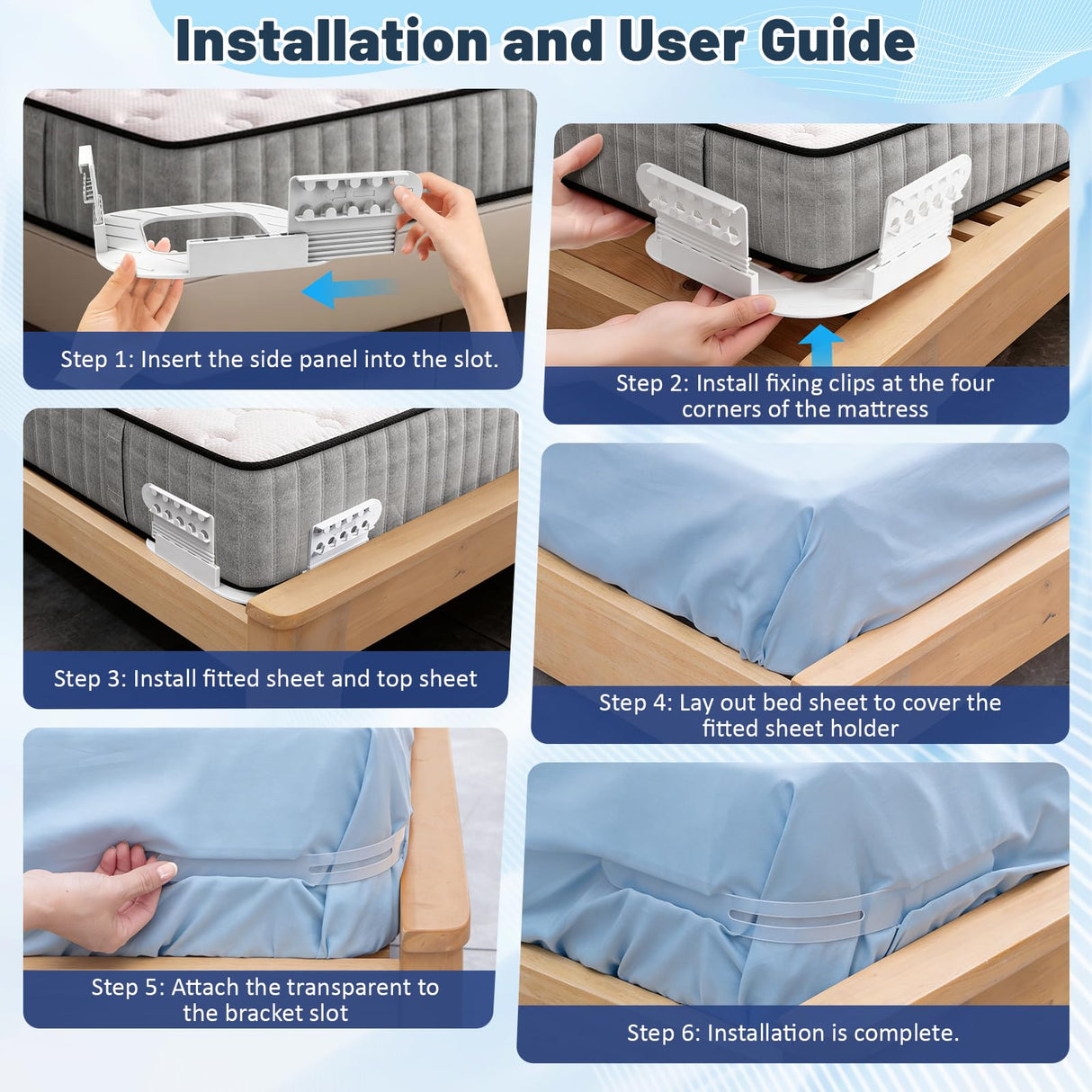 Installation and User Guide

Step 1: Insert the side panel into the slot.

Step 2: Install fixing clips at the four corners of the mattress

Step 3: Install fitted sheet and top sheet

Step 4: Lay out bed sheet to cover the fitted sheet holder

Step 5: Attach the transparent to the bracket slot

Step 6: Installation is complete.