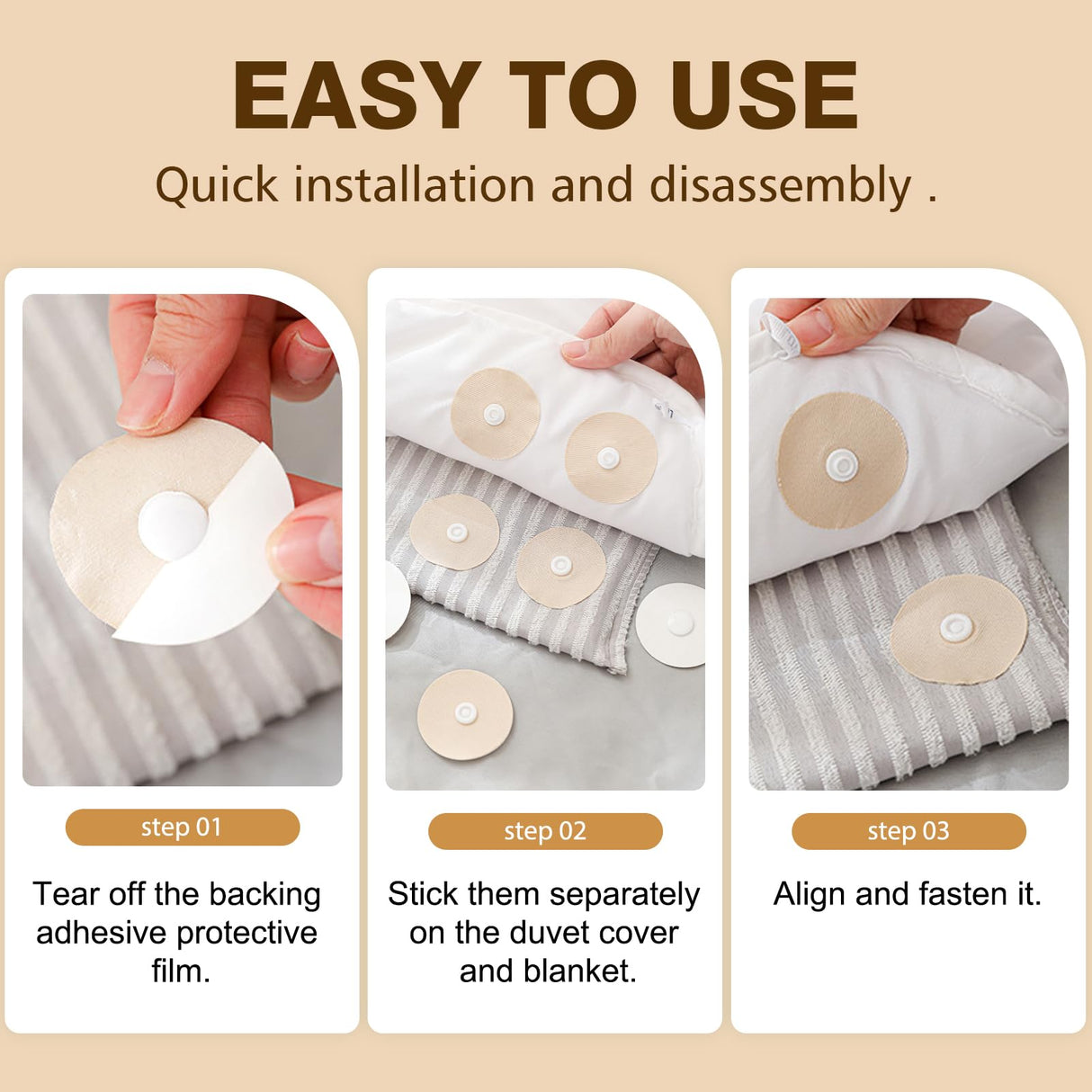 EASY TO USE

Quick installation and disassembly .

step 01

Tear off the backing adhesive protective film.

step 02

Stick them separately on the duvet cover and blanket.

step 03

Align and fasten it.