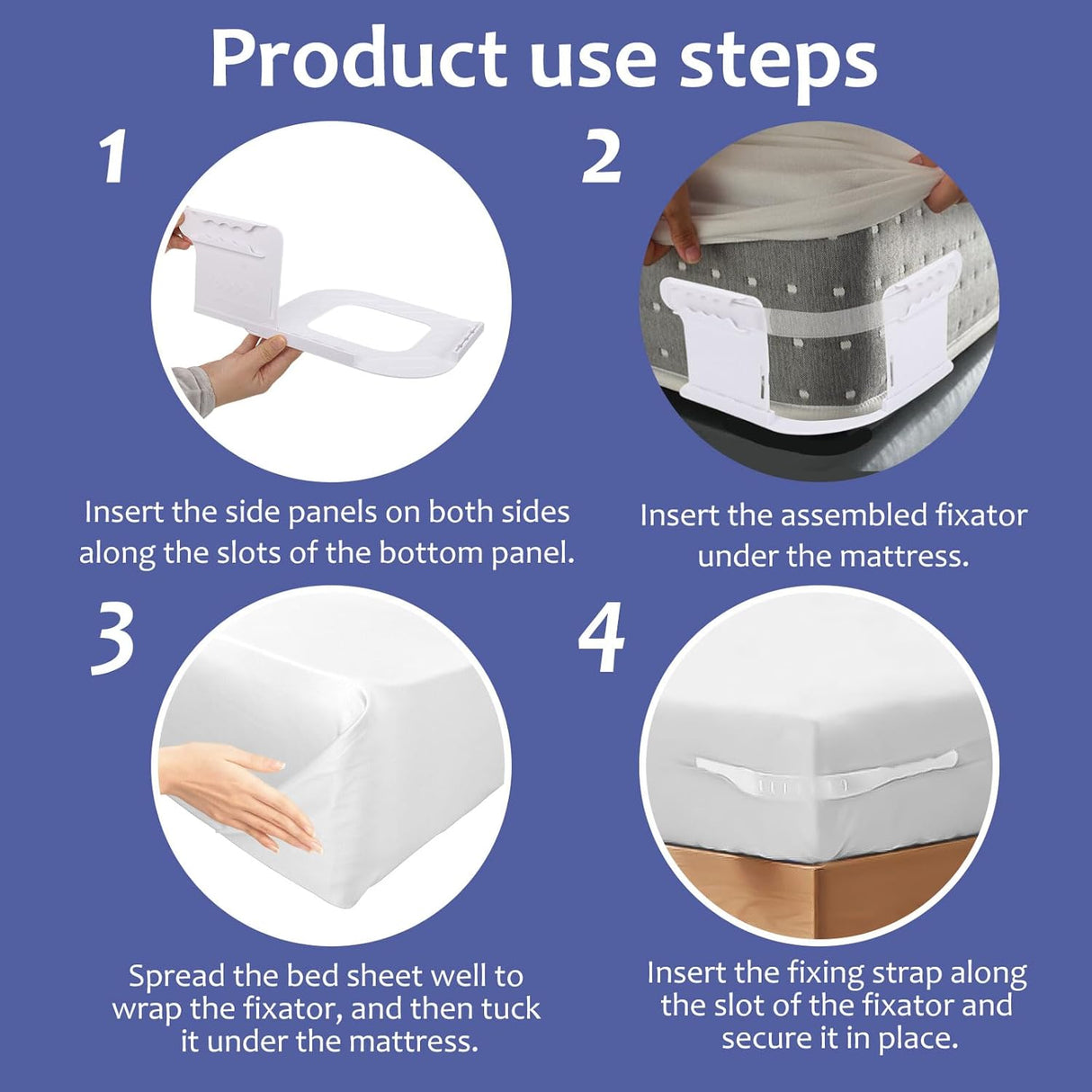 Product use steps

1

Insert the side panels on both sides along the slots of the bottom panel.

2

Insert the assembled fixator under the mattress.

3

Spread the bed sheet well to wrap the fixator, and then tuck it under the mattress.

4

Insert the fixing strap along the slot of the fixator and secure it in place.