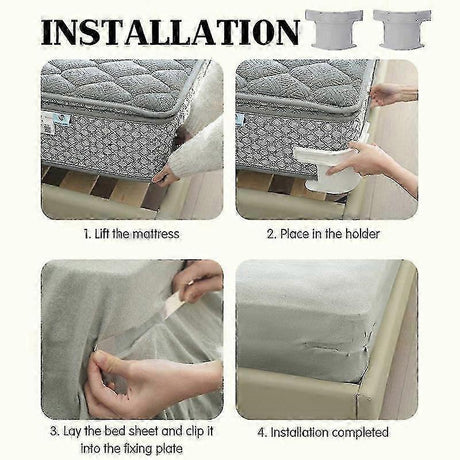 INSTALLATION

1. Lift the mattress

2. Place in the holder

3. Lay the bed sheet and clip it into the fixing plate

4. Installation completed