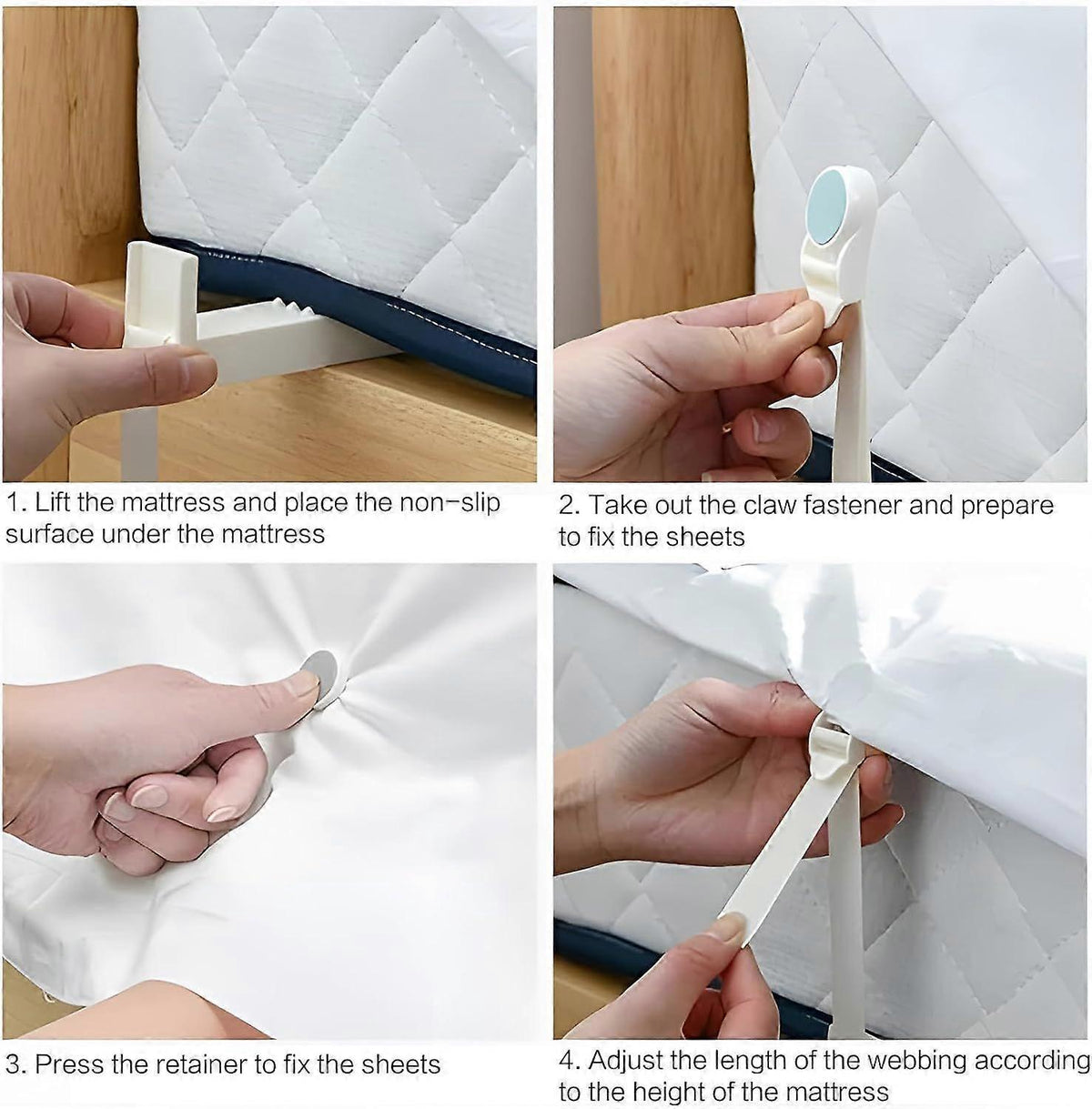 1. Lift the mattress and place the non-slip surface under the mattress

2. Take out the claw fastener and prepare to fix the sheets

3. Press the retainer to fix the sheets

4. Adjust the length of the webbing according to the height of the mattress