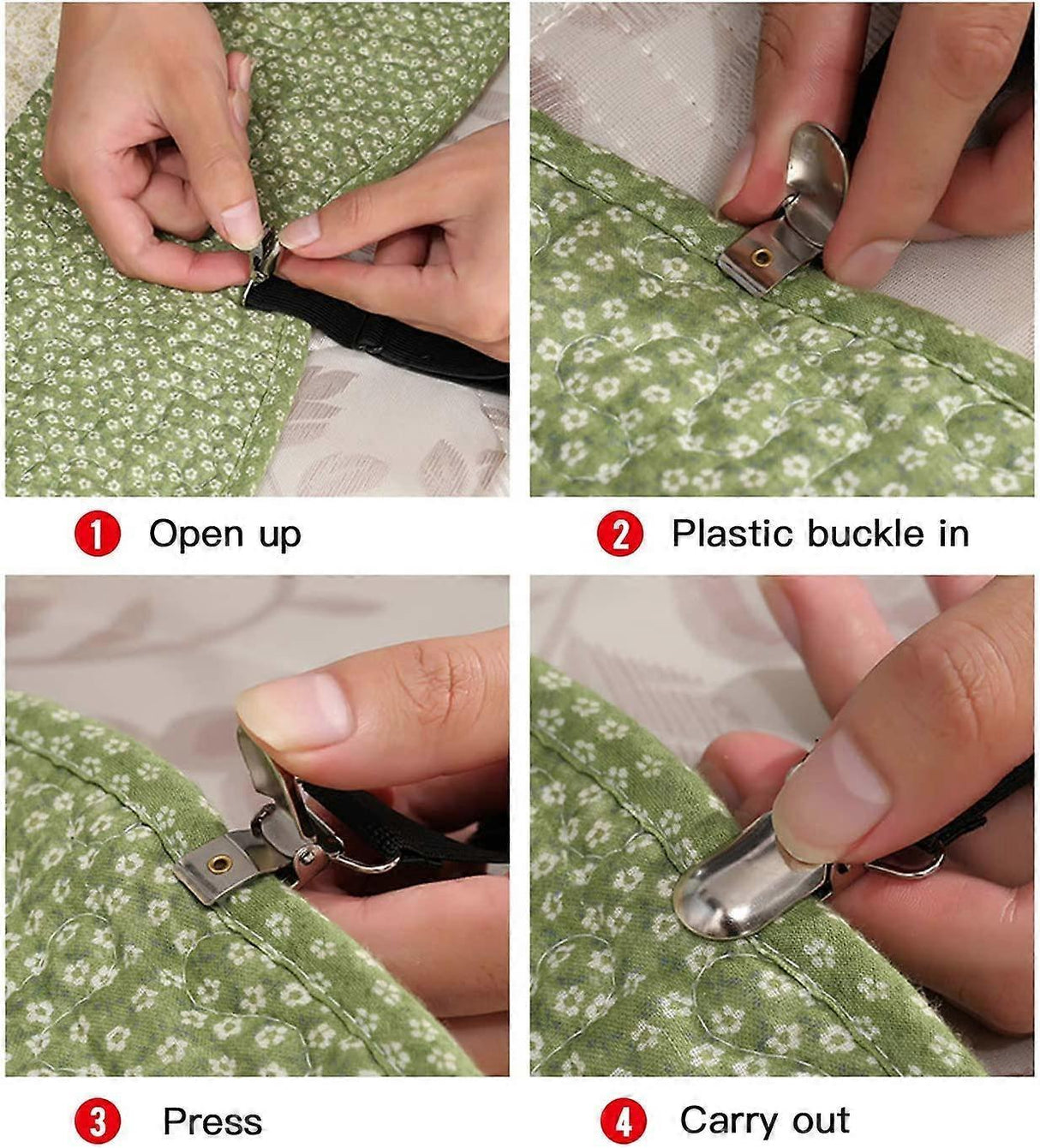 1 Open up

2 Plastic buckle in

3 Press

4 Carry out