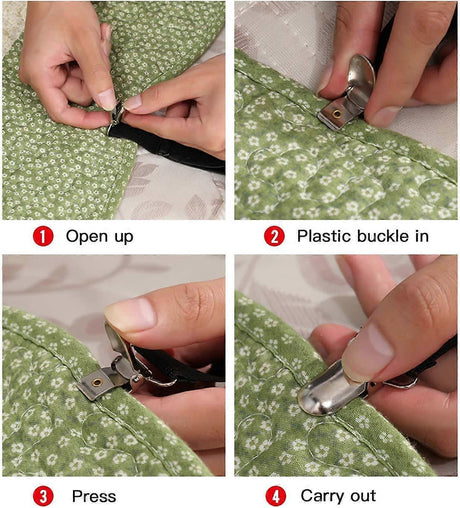 1 Open up

2 Plastic buckle in

3 Press

4 Carry out