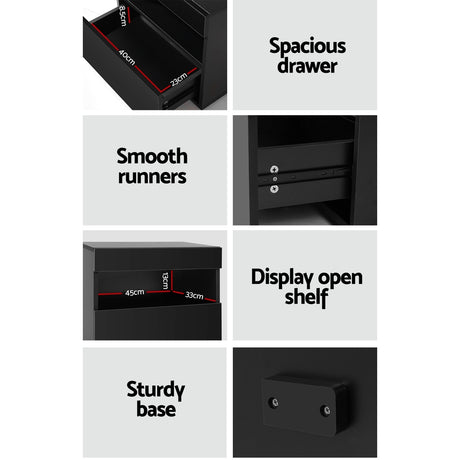 8.5cm
40cm
23cm

Spacious drawer

Smooth runners

13cm
45cm
33cm

Display open shelf

Sturdy base