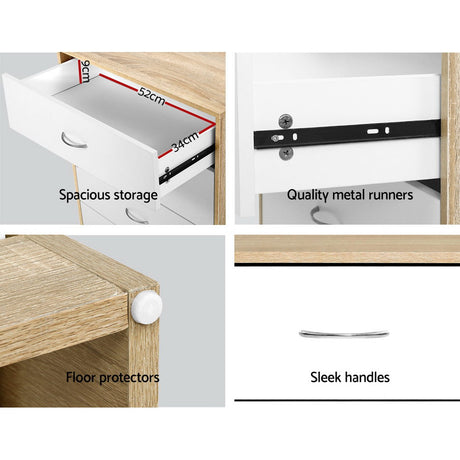 9cm
52cm
34cm
Spacious storage

Quality metal runners

Floor protectors

Sleek handles